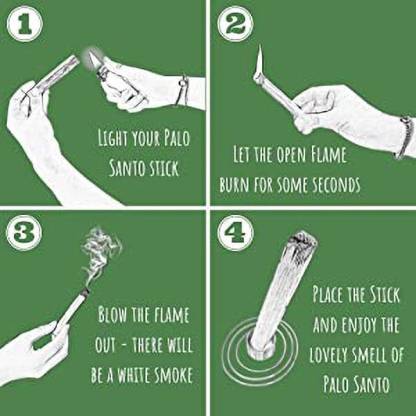 1

LIGHT YOUR PALO SANTO STICK

2

LET THE OPEN FLAME BURN FOR SOME SECONDS

3

BLOW THE FLAME OUT - THERE WILL BE A WHITE SMOKE

4

PLACE THE STICK AND ENJOY THE LOVELY SMELL OF PALO SANTO